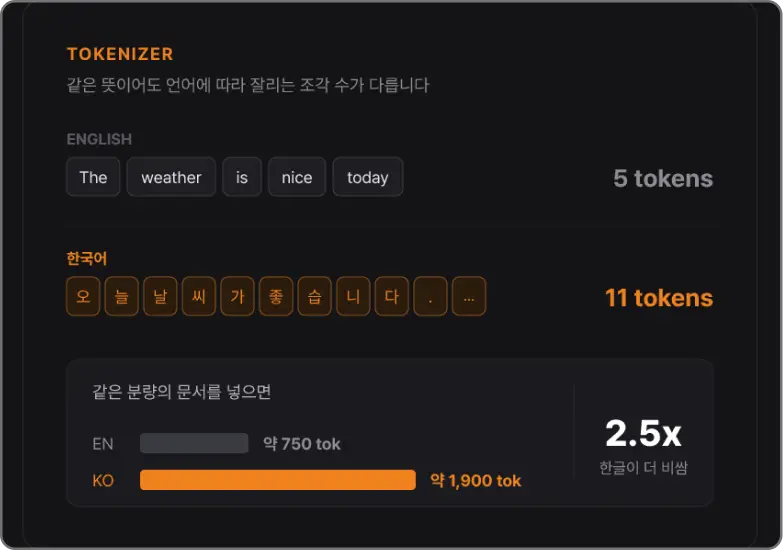 TOKENIZER
같은 뜻이어도 언어에 따라 잘리는 조각 수가 다릅니다

ENGLISH
The weather is nice today
5 tokens

한국어
오 늘 날 씨 가 좋 습 니 다 . ...
11 tokens

같은 분량의 문서를 넣으면
EN 약 750 tok
KO 약 1,900 tok
2.5x
한글이 더 비쌈