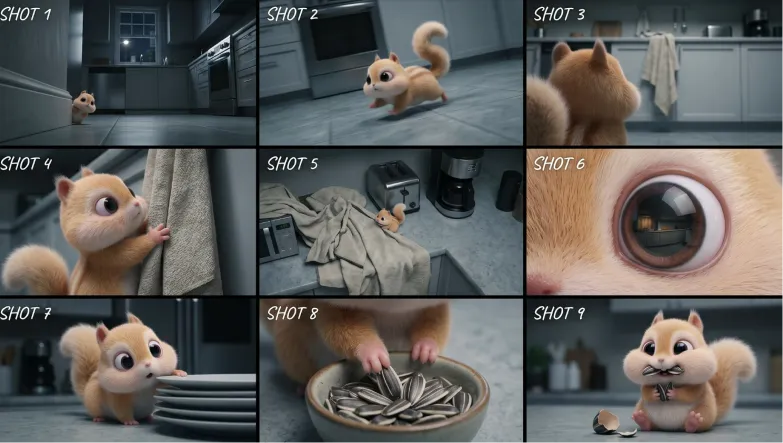 SHOT 1

SHOT 2

SHOT 3

SHOT 4

SHOT 5

SHOT 6

SHOT 7

SHOT 8

SHOT 9