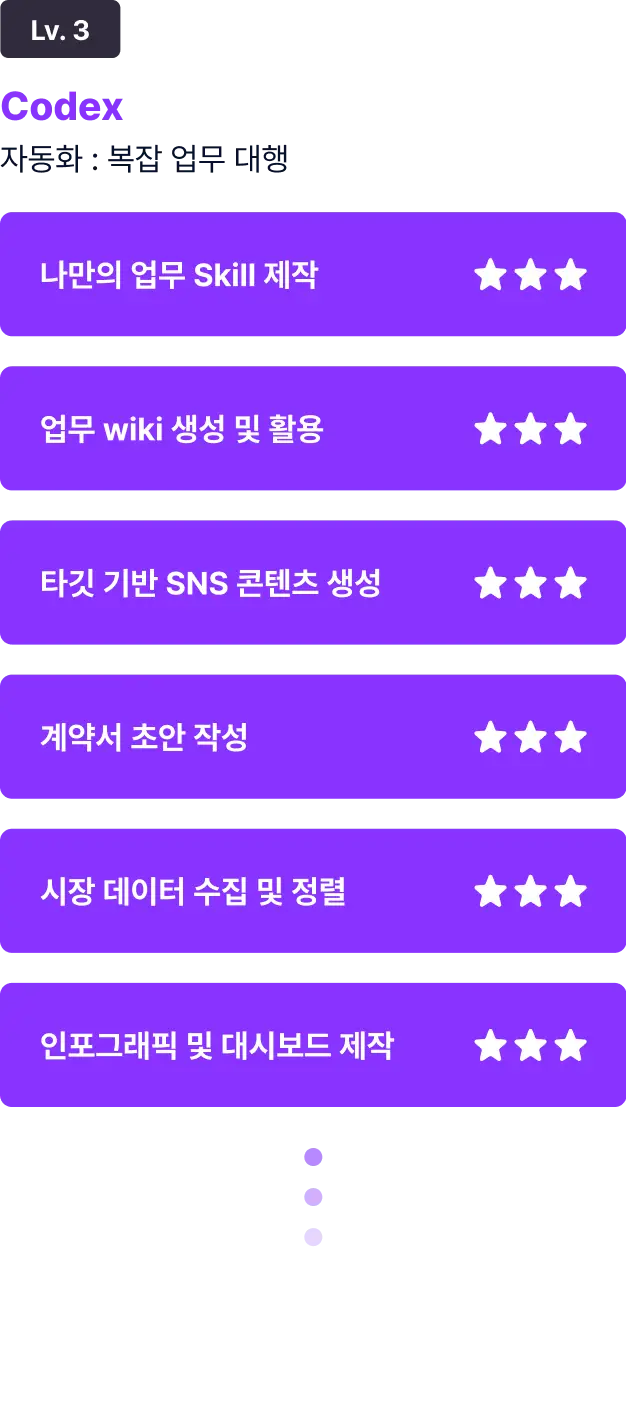 Lv. 3

Codex

자동화 : 복잡 업무 대행

나만의 업무 Skill 제작 ★★★

업무 wiki 생성 및 활용 ★★★

타깃 기반 SNS 콘텐츠 생성 ★★★

계약서 초안 작성 ★★★

시장 데이터 수집 및 정렬 ★★★

인포그래픽 및 대시보드 제작 ★★★