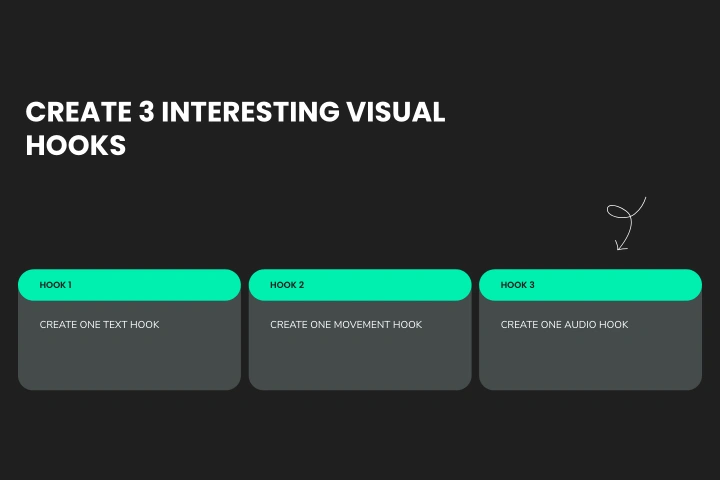 CREATE 3 INTERESTING VISUAL HOOKS

HOOK 1

CREATE ONE TEXT HOOK

HOOK 2

CREATE ONE MOVEMENT HOOK

HOOK 3

CREATE ONE AUDIO HOOK