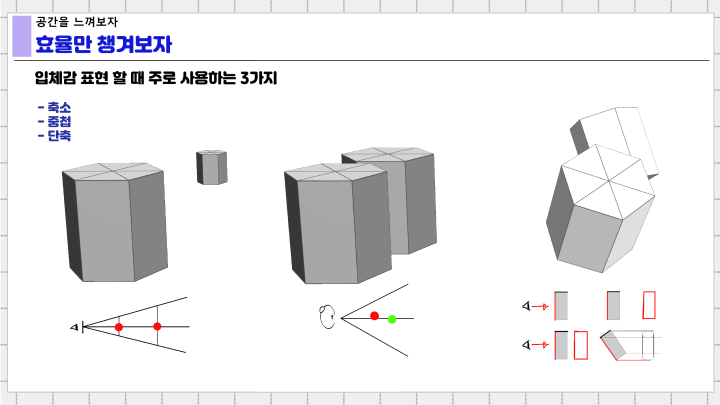 공간을 느껴보자
효율만 챙겨보자

입체감 표현 할 때 주로 사용하는 3가지

- 축소
- 중첩
- 단축