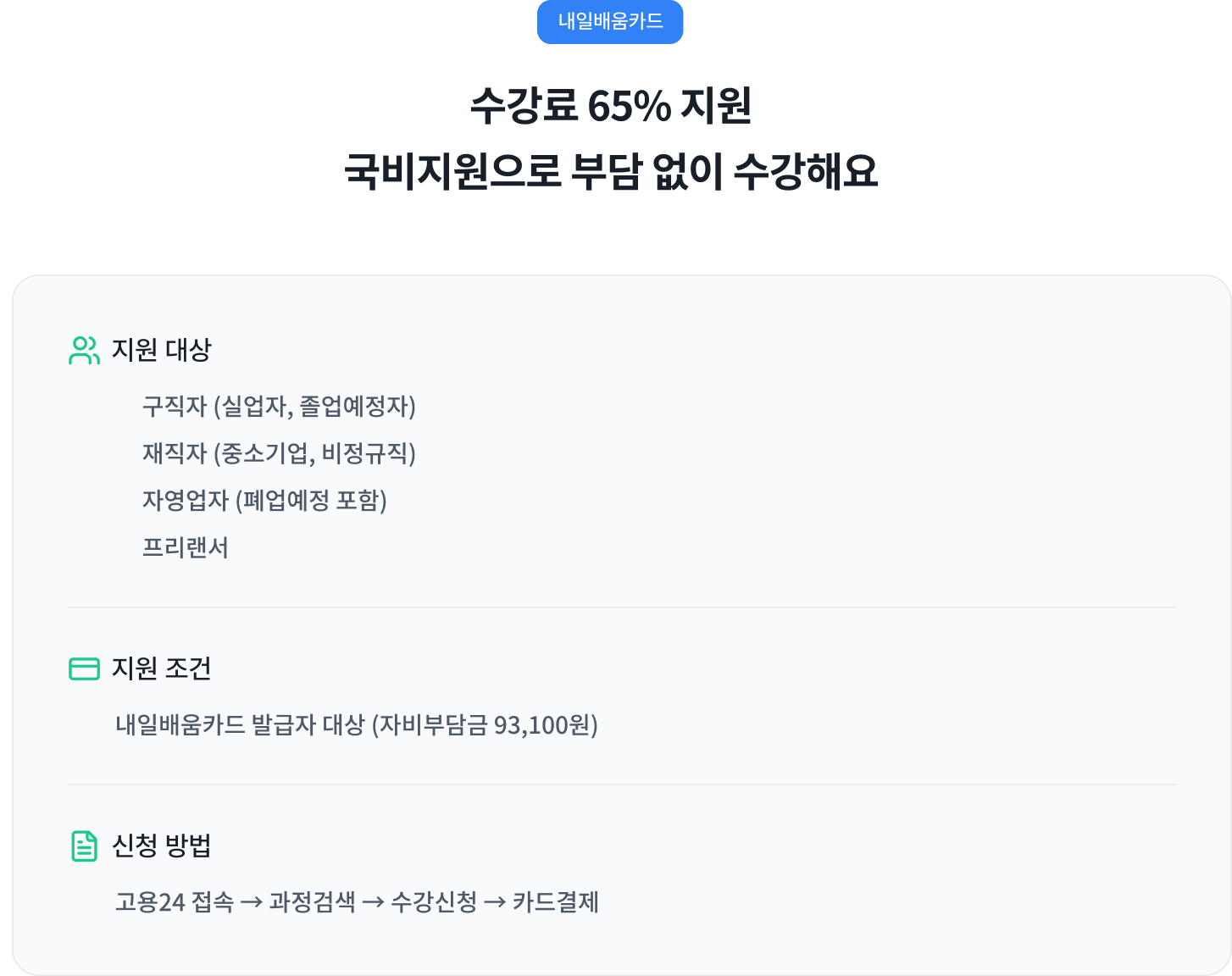 내일배움카드

수강료 65% 지원
국비지원으로 부담 없이 수강해요

지원 대상

구직자 (실업자, 졸업예정자)

재직자 (중소기업, 비정규직)

자영업자 (폐업예정 포함)

프리랜서

지원 조건

내일배움카드 발급자 대상 (자비부담금 93,100원)

신청 방법

고용24 접속 → 과정검색 → 수강신청 → 카드결제