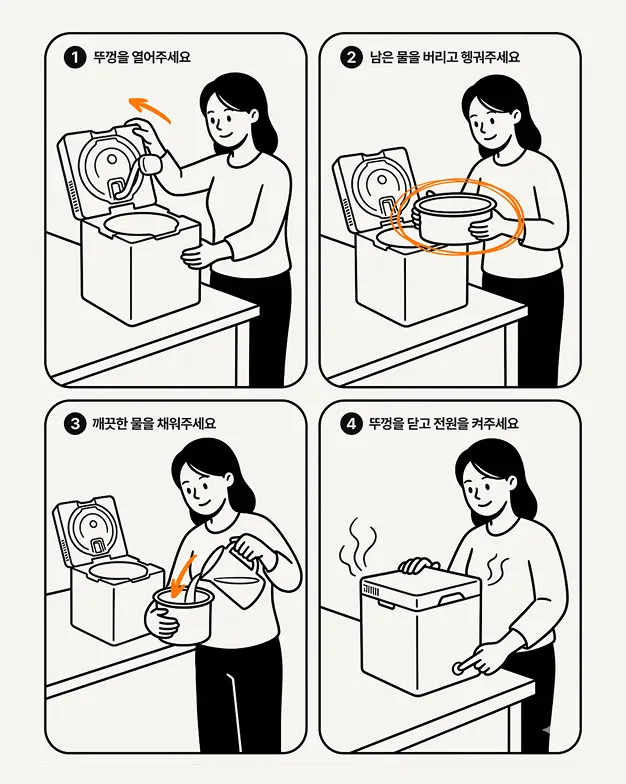 1 뚜껑을 열어주세요

2 남은 물을 버리고 헹궈주세요

3 깨끗한 물을 채워주세요

4 뚜껑을 닫고 전원을 켜주세요