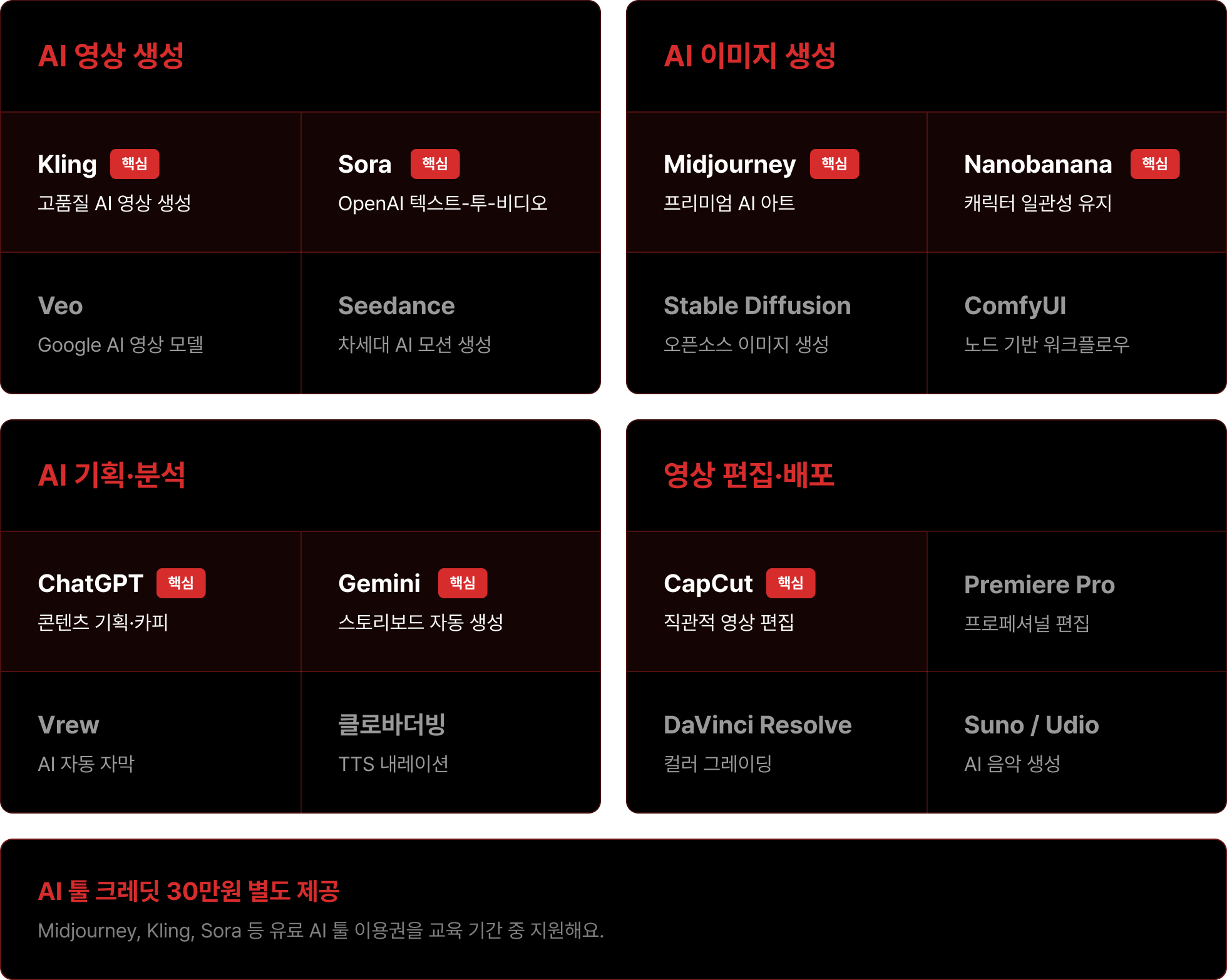 AI 영상 생성

Kling 핵심
고품질 AI 영상 생성

Sora 핵심
OpenAI 텍스트-투-비디오

Veo
Google AI 영상 모델

Seedance
차세대 AI 모션 생성

AI 이미지 생성

Midjourney 핵심
프리미엄 AI 아트

Nanobanana 핵심
캐릭터 일관성 유지

Stable Diffusion
오픈소스 이미지 생성

ComfyUI
노드 기반 워크플로우

AI 기획·분석

ChatGPT 핵심
콘텐츠 기획·카피

Gemini 핵심
스토리보드 자동 생성

Vrew
AI 자동 자막

클로바더빙
TTS 내레이션

영상 편집·배포

CapCut 핵심
직관적 영상 편집

Premiere Pro
프로페셔널 편집

DaVinci Resolve
컬러 그레이딩

Suno / Udio
AI 음악 생성

AI 툴 크레딧 30만원 별도 제공

Midjourney, Kling, Sora 등 유료 AI 툴 이용권을 교육 기간 중 지원해요.