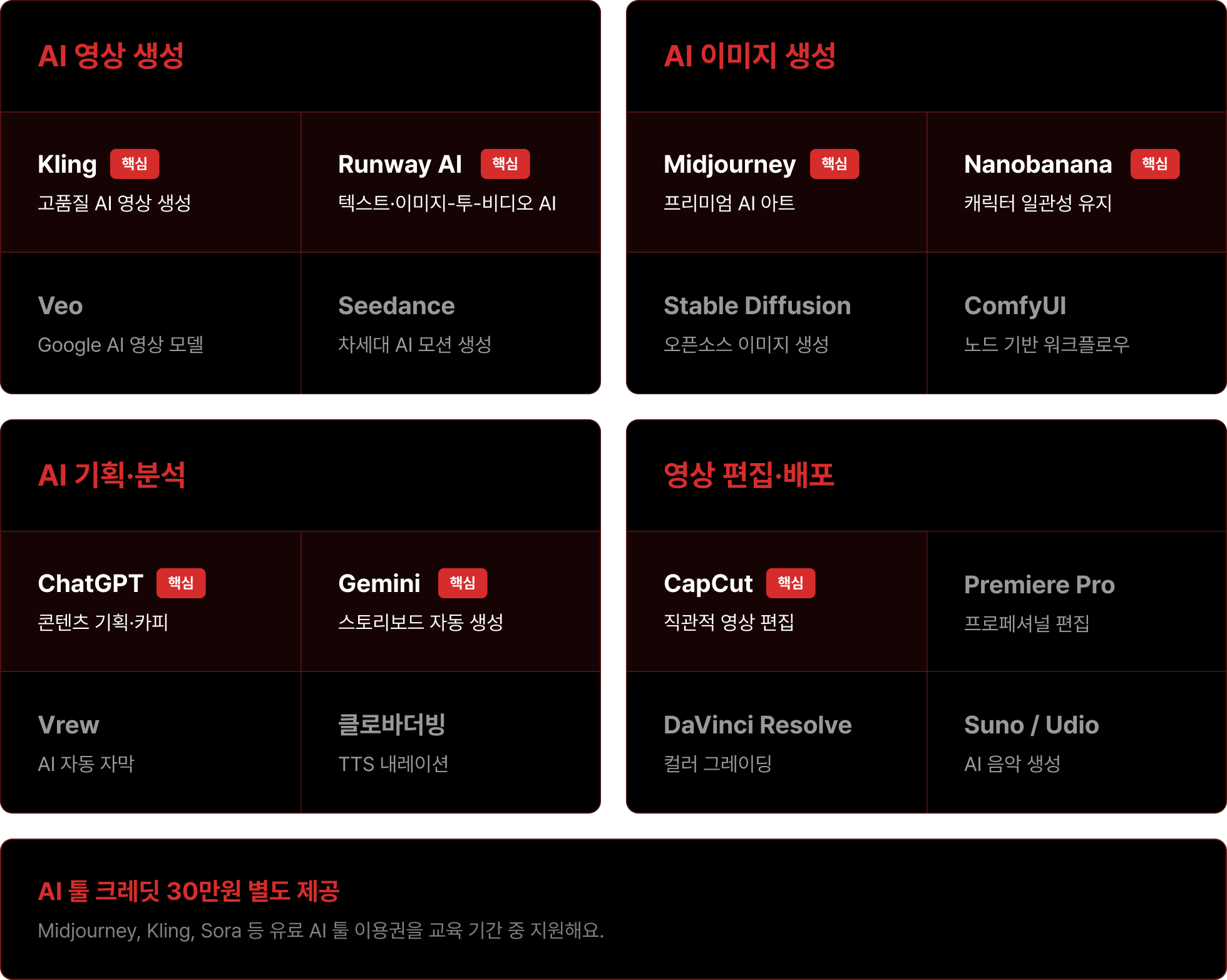 AI 영상 생성

Kling 핵심
고품질 AI 영상 생성

Runway AI 핵심
텍스트·이미지-투-비디오 AI

Veo
Google AI 영상 모델

Seedance
차세대 AI 모션 생성

AI 이미지 생성

Midjourney 핵심
프리미엄 AI 아트

Nanobanana 핵심
캐릭터 일관성 유지

Stable Diffusion
오픈소스 이미지 생성

ComfyUI
노드 기반 워크플로우

AI 기획·분석

ChatGPT 핵심
콘텐츠 기획·카피

Gemini 핵심
스토리보드 자동 생성

Vrew
AI 자동 자막

클로바더빙
TTS 내레이션

영상 편집·배포

CapCut 핵심
직관적 영상 편집

Premiere Pro
프로페셔널 편집

DaVinci Resolve
컬러 그레이딩

Suno / Udio
AI 음악 생성

AI 툴 크레딧 30만원 별도 제공
Midjourney, Kling, Sora 등 유료 AI 툴 이용권을 교육 기간 중 지원해요.