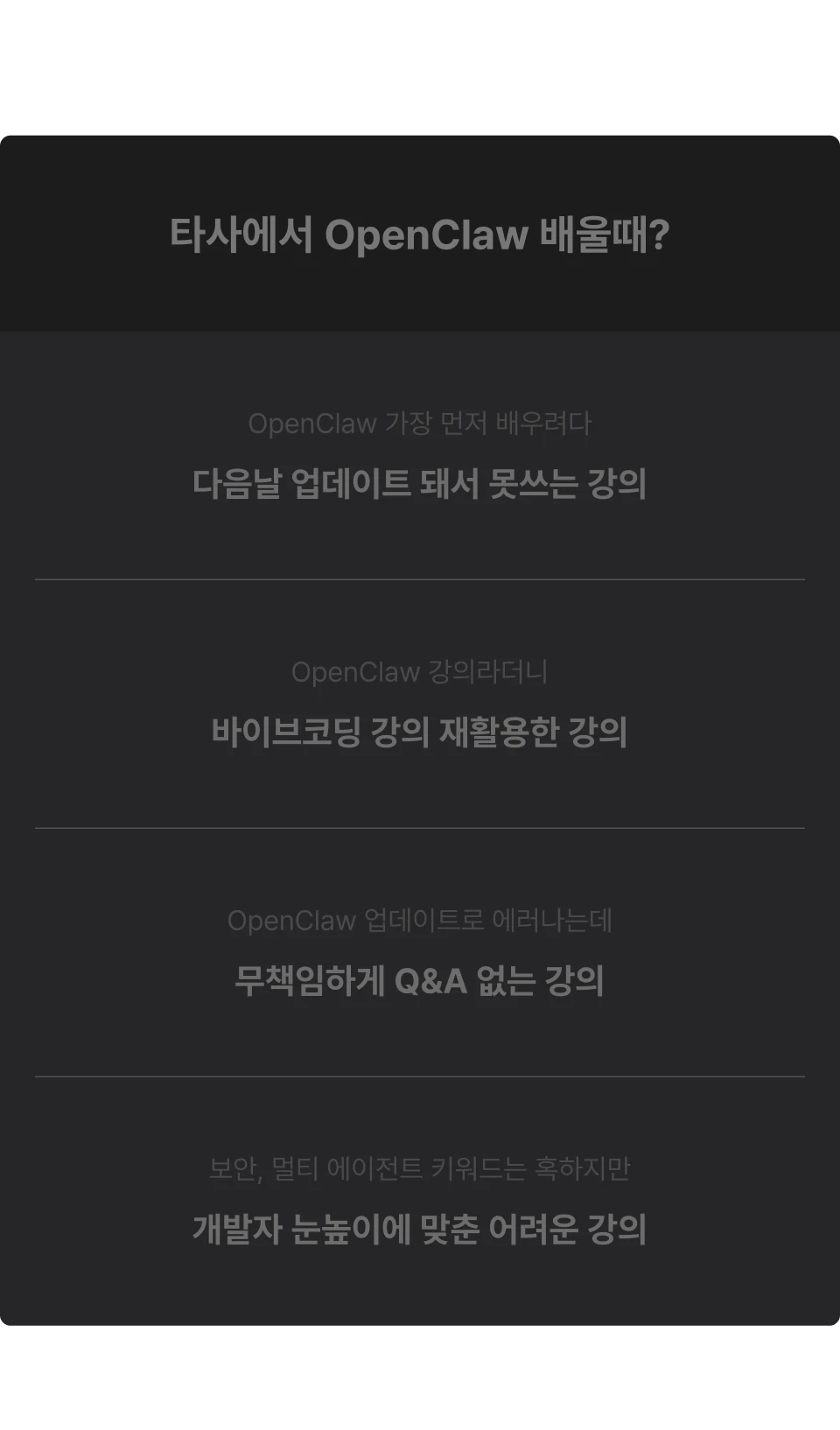 타사에서 OpenClaw 배울때?

OpenClaw 가장 먼저 배우려다

다음날 업데이트 돼서 못쓰는 강의

OpenClaw 강의라더니

바이브코딩 강의 재활용한 강의

OpenClaw 업데이트로 에러나는데

무책임하게 Q&A 없는 강의

보안, 멀티 에이전트 키워드는 혹하지만

개발자 눈높이에 맞춘 어려운 강의