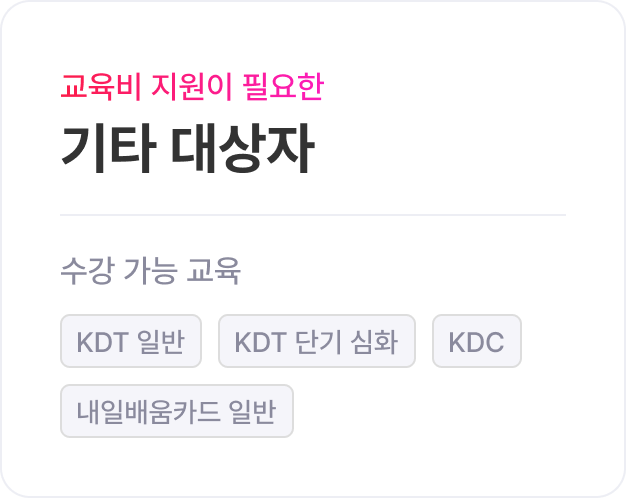 교육비 지원이 필요한

기타 대상자

수강 가능 교육

KDT 일반

KDT 단기 심화

KDC

내일배움카드 일반