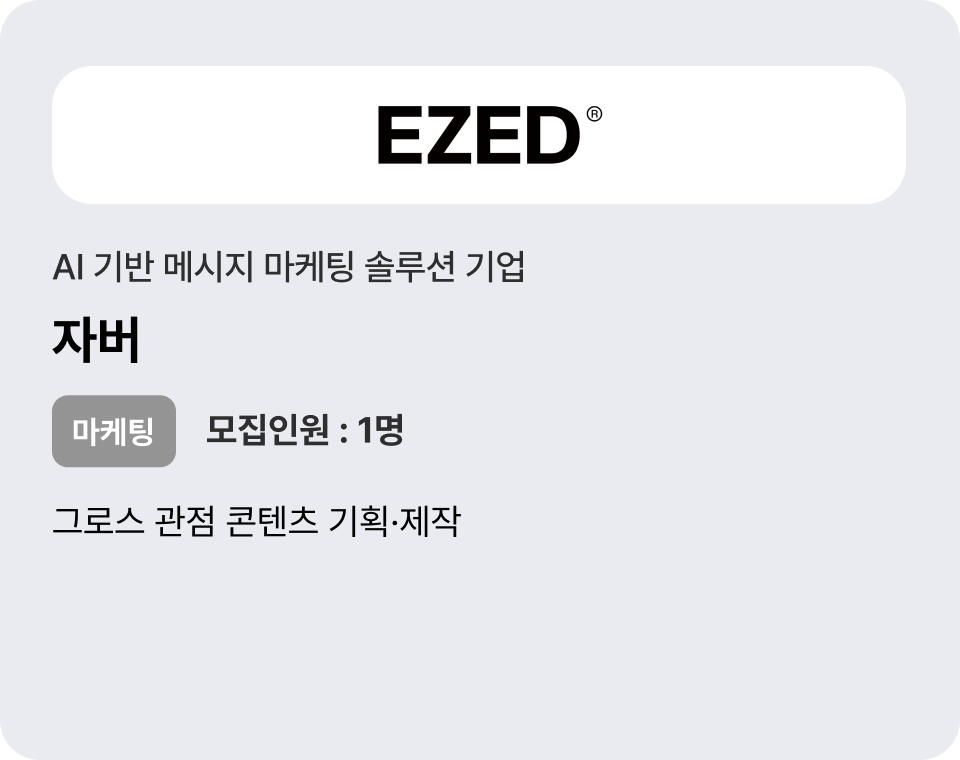 EZED®

AI 기반 메시지 마케팅 솔루션 기업

자버

마케팅

모집인원 : 1명

그로스 관점 콘텐츠 기획·제작