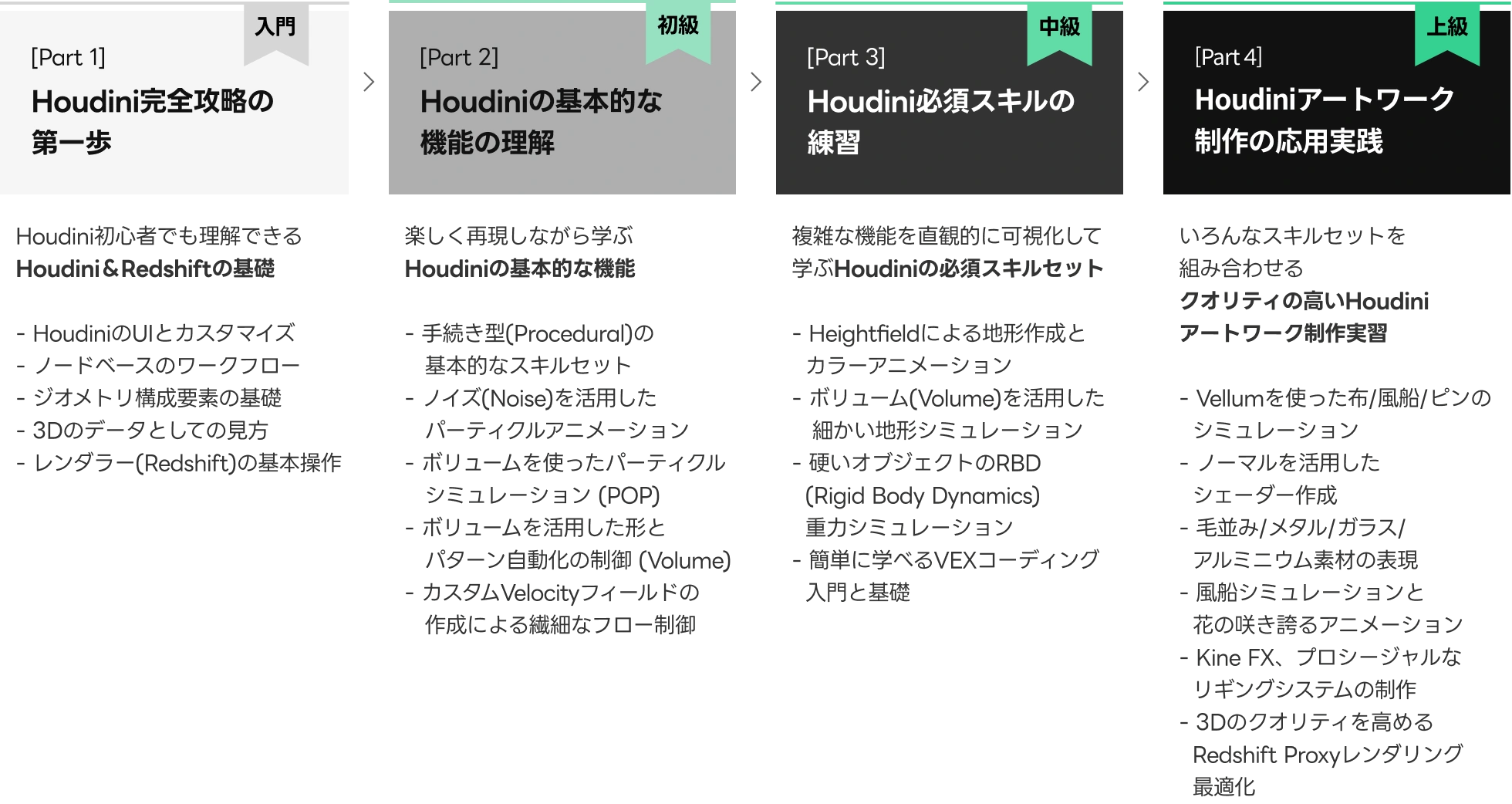 入門

[Part 1]

Houdini完全攻略の第一歩

Houdini初心者でも理解できる
Houdini＆Redshiftの基礎

- HoudiniのUIとカスタマイズ
- ノードベースのワークフロー
- ジオメトリ構成要素の基礎
- 3Dのデータとしての見方
- レンダラー(Redshift)の基本操作

初級

[Part 2]

Houdiniの基本的な機能の理解

楽しく再現しながら学ぶ
Houdiniの基本的な機能

- 手続き型(Procedural)の基本的なスキルセット
- ノイズ(Noise)を活用したパーティクルアニメーション
- ボリュームを使ったパーティクルシミュレーション (POP)
- ボリュームを活用した形とパターン自動化の制御 (Volume)
- カスタムVelocityフィールドの作成による繊細なフロー制御

中級

[Part 3]

Houdini必須スキルの練習

複雑な機能を直観的に可視化して
学ぶHoudiniの必須スキルセット

- Heightfieldによる地形作成とカラーアニメーション
- ボリューム(Volume)を活用した細かい地形シミュレーション
- 硬いオブジェクトのRBD (Rigid Body Dynamics) 重力シミュレーション
- 簡単に学べるVEXコーディング入門と基礎

上級

[Part 4]

Houdiniアートワーク制作の応用実践

いろんなスキルセットを
組み合わせる
クオリティの高いHoudini
アートワーク制作実習

- Vellumを使った布/風船/ピンのシミュレーション
- ノーマルを活用したシェーダー作成
- 毛並み/メタル/ガラス/アルミニウム素材の表現
- 風船シミュレーションと花の咲き誇るアニメーション
- Kine FX、プロシージャルなリギングシステムの制作
- 3Dのクオリティを高めるRedshift Proxyレンダリング最適化