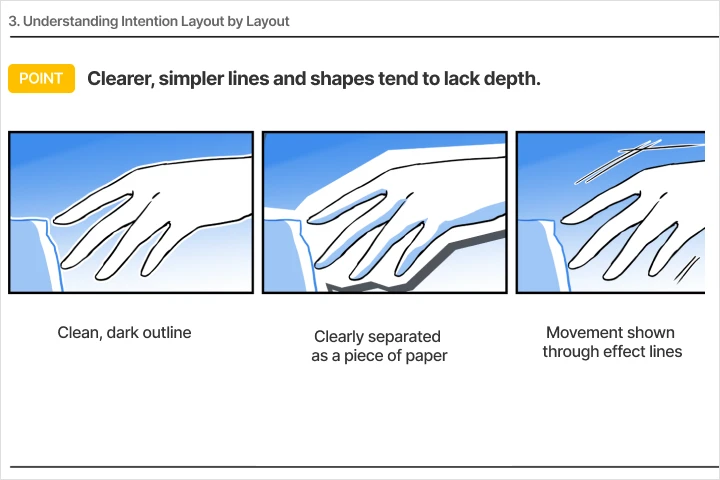 3. Understanding Intention Layout by Layout

POINT Clearer, simpler lines and shapes tend to lack depth.

Clean, dark outline

Clearly separated as a piece of paper

Movement shown through effect lines