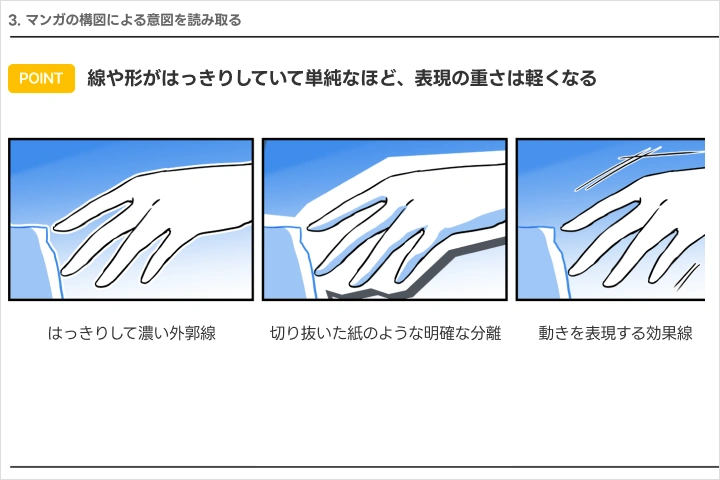 3. マンガの構図による意図を読み取る

POINT 線や形がはっきりしていて単純なほど、表現の重さは軽くなる

はっきりして濃い外郭線

切り抜いた紙のような明確な分離

動きを表現する効果線