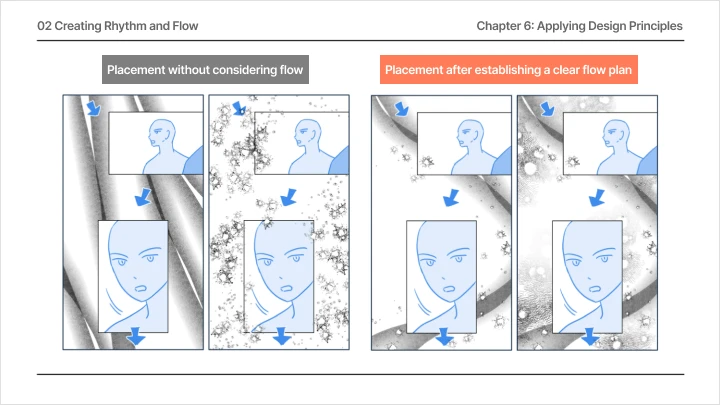 02 Creating Rhythm and Flow

Chapter 6: Applying Design Principles

Placement without considering flow

Placement after establishing a clear flow plan