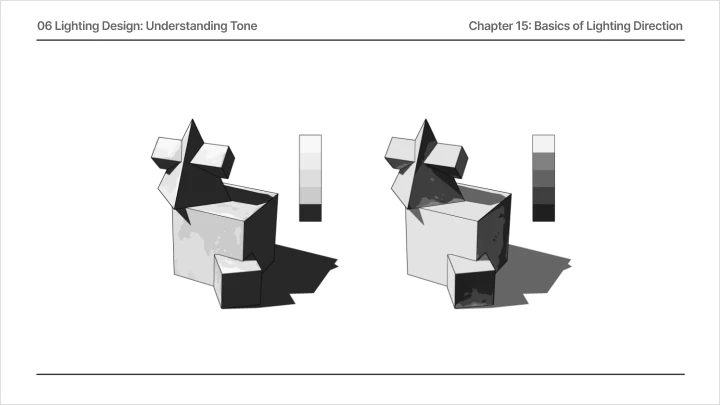 06 Lighting Design: Understanding Tone

Chapter 15: Basics of Lighting Direction