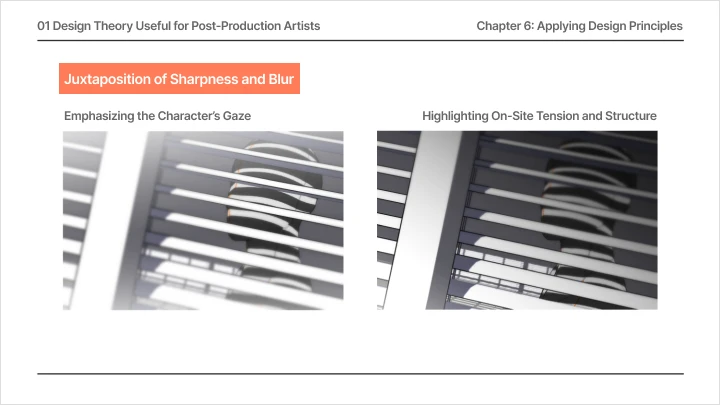 01 Design Theory Useful for Post-Production Artists

Chapter 6: Applying Design Principles

Juxtaposition of Sharpness and Blur

Emphasizing the Character's Gaze

Highlighting On-Site Tension and Structure