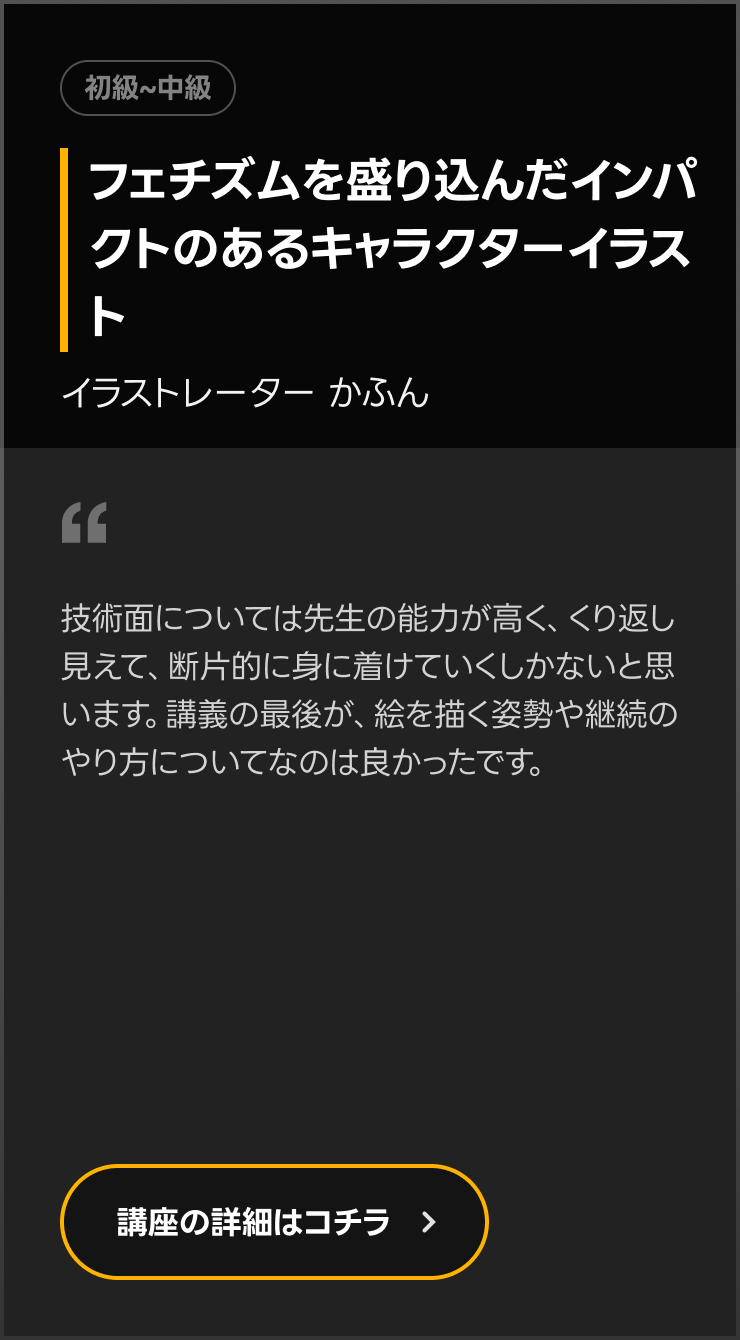 初級~中級

フェチズムを盛り込んだインパクトのあるキャラクターイラスト

イラストレーター かふん

“

技術面については先生の能力が高く、くり返し見えて、断片的に身に着けていくしかないと思います。講義の最後が、絵を描く姿勢や継続のやり方についてなのは良かったです。

講座の詳細はコチラ