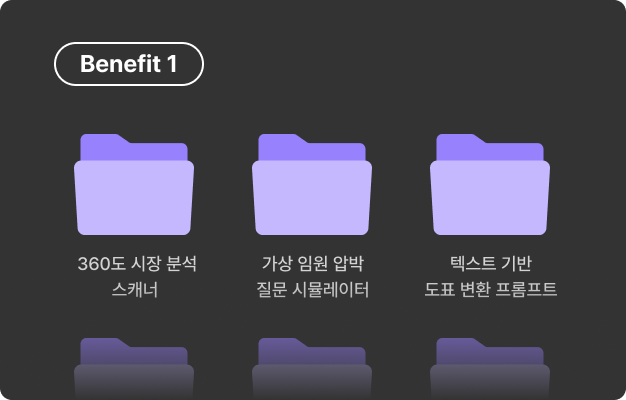 Benefit 1

360도 시장 분석
스캐너

가상 임원 압박
질문 시뮬레이터

텍스트 기반
도표 변환 프롬프트