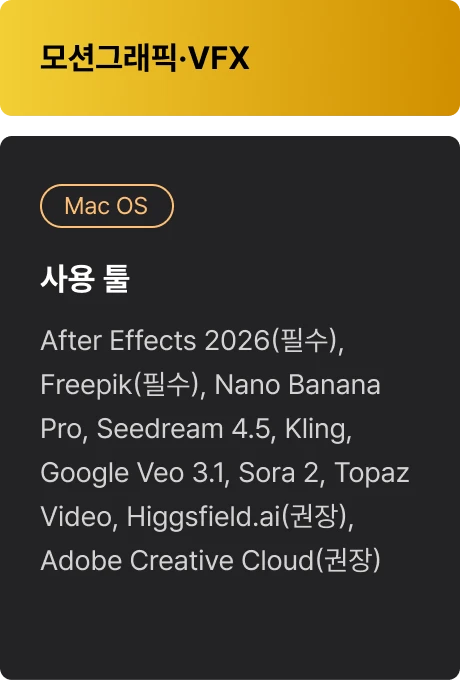 모션그래픽·VFX

Mac OS

사용 툴

After Effects 2026(필수), Freepik(필수), Nano Banana Pro, Seedream 4.5, Kling, Google Veo 3.1, Sora 2, Topaz Video, Higgsfield.ai(권장), Adobe Creative Cloud(권장)