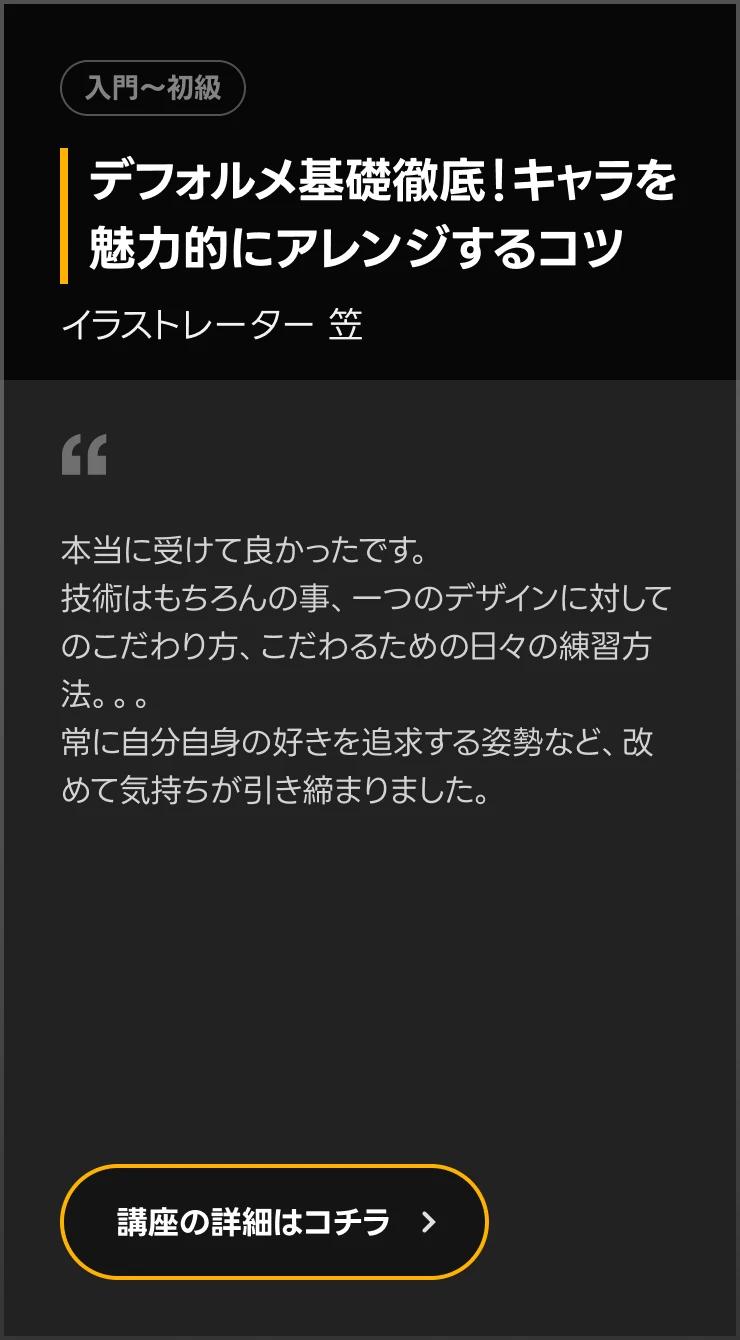 入門〜初級

デフォルメ基礎徹底！キャラを魅力的にアレンジするコツ

イラストレーター 笠

“

本当に受けて良かったです。
技術はもちろんの事、一つのデザインに対してのこだわり方、こだわるための日々の練習方法。。。
常に自分自身の好きを追求する姿勢など、改めて気持ちが引き締まりました。

講座の詳細はコチラ ›