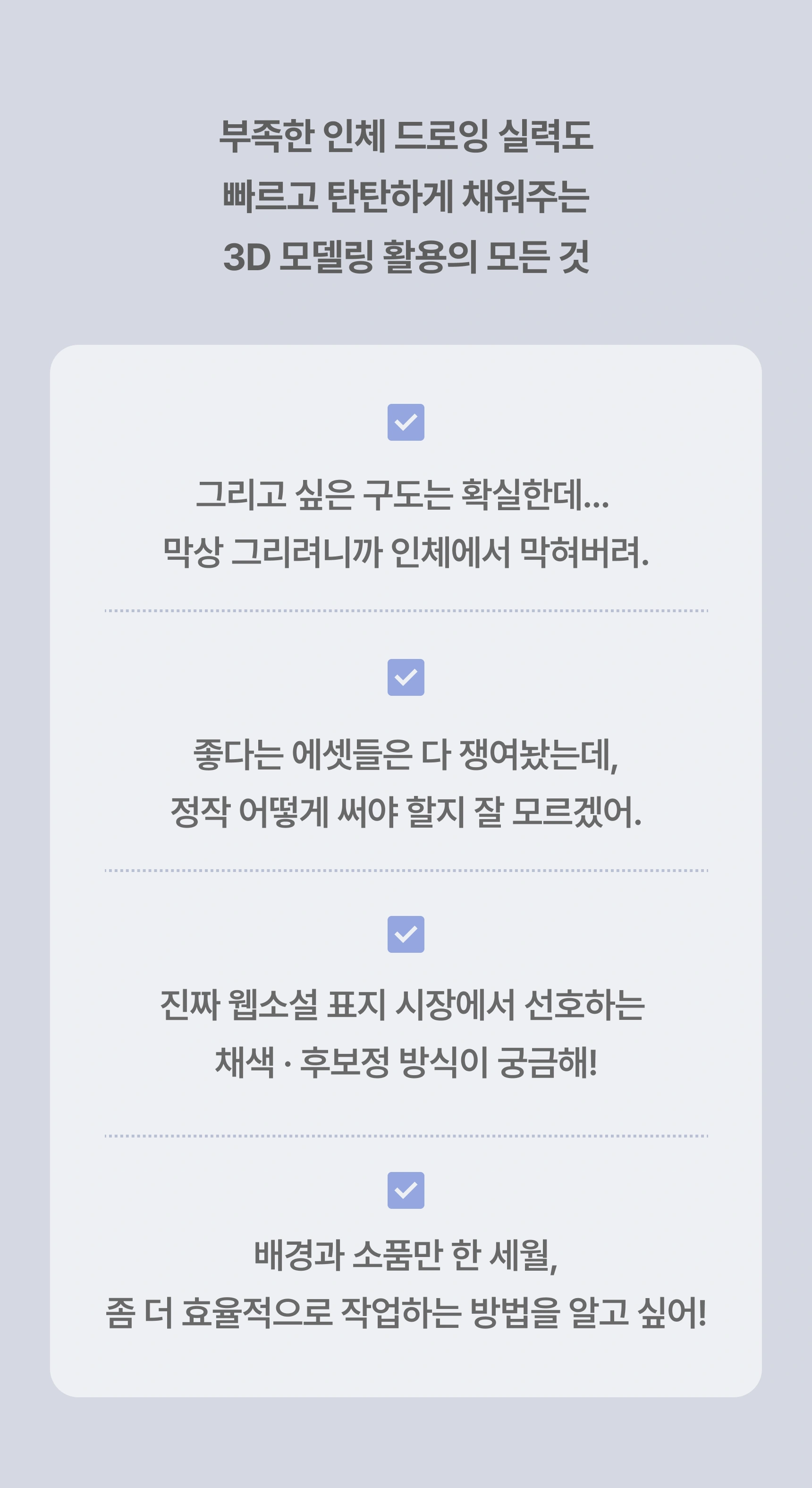 부족한 인체 드로잉 실력도
빠르고 탄탄하게 채워주는
3D 모델링 활용의 모든 것

그리고 싶은 구도는 확실한데...
막상 그리려니까 인체에서 막혀버려.

좋다는 에셋들은 다 쟁여놨는데,
정작 어떻게 써야 할지 잘 모르겠어.

진짜 웹소설 표지 시장에서 선호하는
채색 · 후보정 방식이 궁금해!

배경과 소품만 한 세월,
좀 더 효율적으로 작업하는 방법을 알고 싶어!