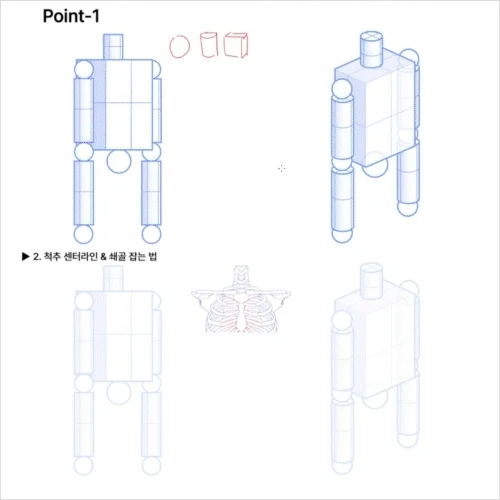 Point-1

▶ 2. 척추 센터라인 & 쇄골 잡는 법