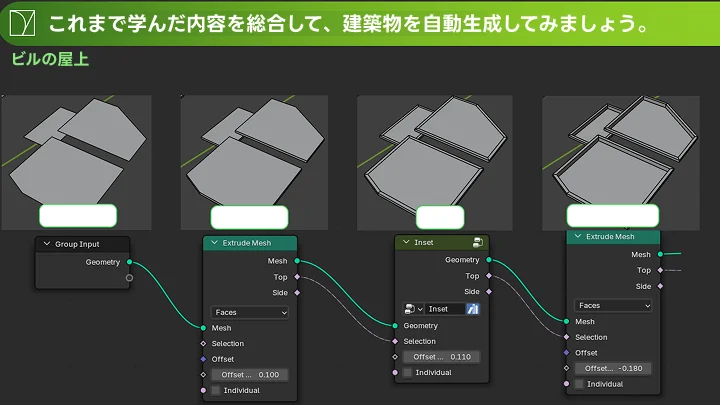 これまで学んだ内容を総合して、建築物を自動生成してみましょう。

ビルの屋上

Group Input
Geometry

Extrude Mesh
Mesh
Top
Side
Faces
Mesh
Selection
Offset
Offset ... 0.100
Individual

Inset
Geometry
Top
Side
Inset
Geometry
Selection
Offset ... 0.110
Individual

Extrude Mesh
Mesh
Top
Side
Faces
Mesh
Selection
Offset
Offset... -0.180
Individual