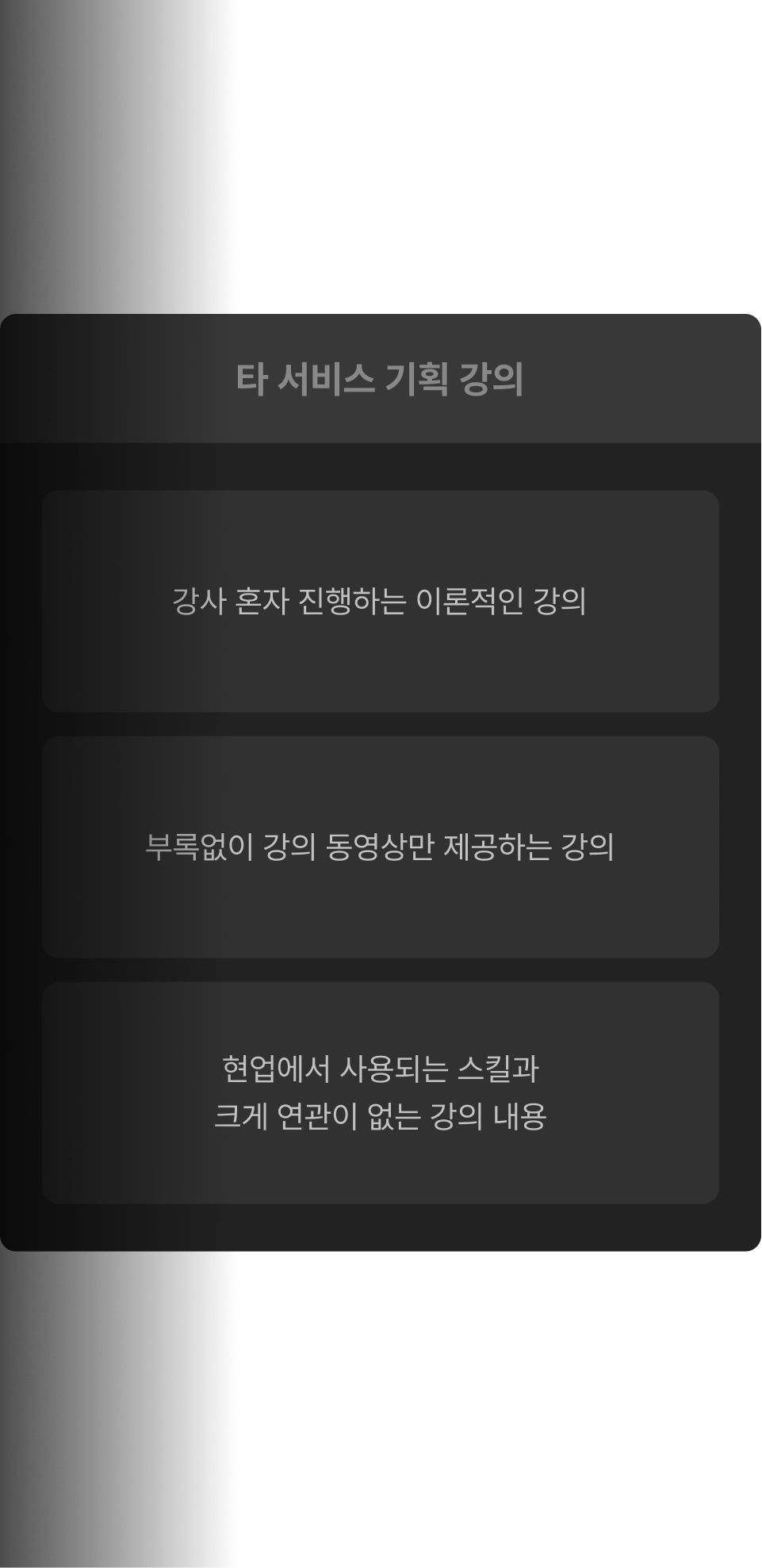 타 서비스 기획 강의

강사 혼자 진행하는 이론적인 강의

부록없이 강의 동영상만 제공하는 강의

현업에서 사용되는 스킬과
크게 연관이 없는 강의 내용