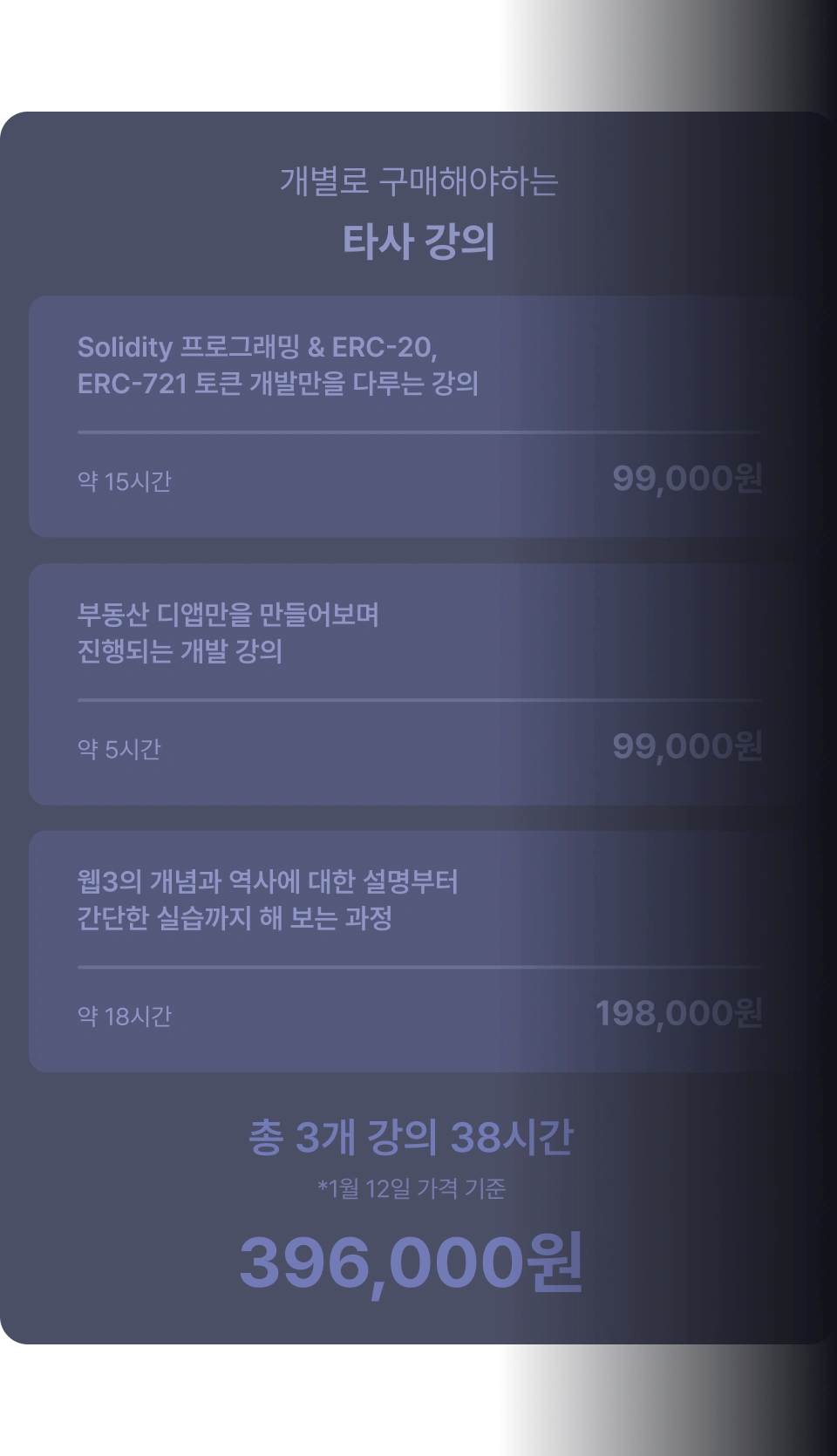 개별로 구매해야하는
타사 강의

Solidity 프로그래밍 & ERC-20, ERC-721 토큰 개발만을 다루는 강의

약 15시간
99,000원

부동산 디앱만을 만들어보며 진행되는 개발 강의

약 5시간
99,000원

웹3의 개념과 역사에 대한 설명부터 간단한 실습까지 해 보는 과정

약 18시간
198,000원

총 3개 강의 38시간
*1월 12일 가격 기준
396,000원