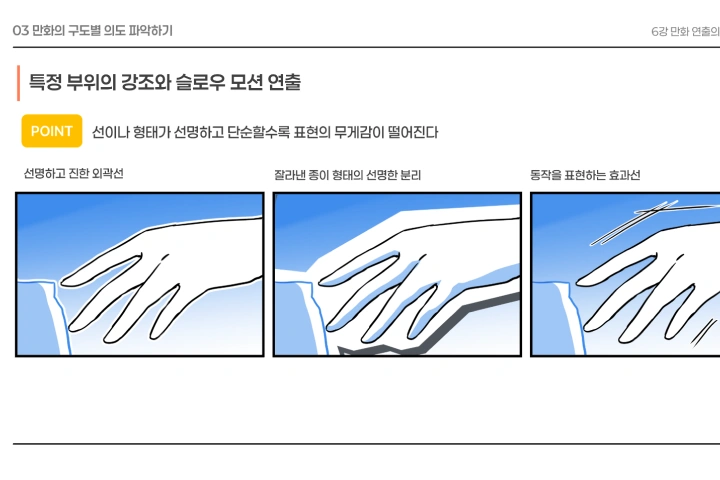 03 만화의 구도별 의도 파악하기

6강 만화 연출의

특정 부위의 강조와 슬로우 모션 연출

POINT 선이나 형태가 선명하고 단순할수록 표현의 무게감이 떨어진다

선명하고 진한 외곽선

잘라낸 종이 형태의 선명한 분리

동작을 표현하는 효과선