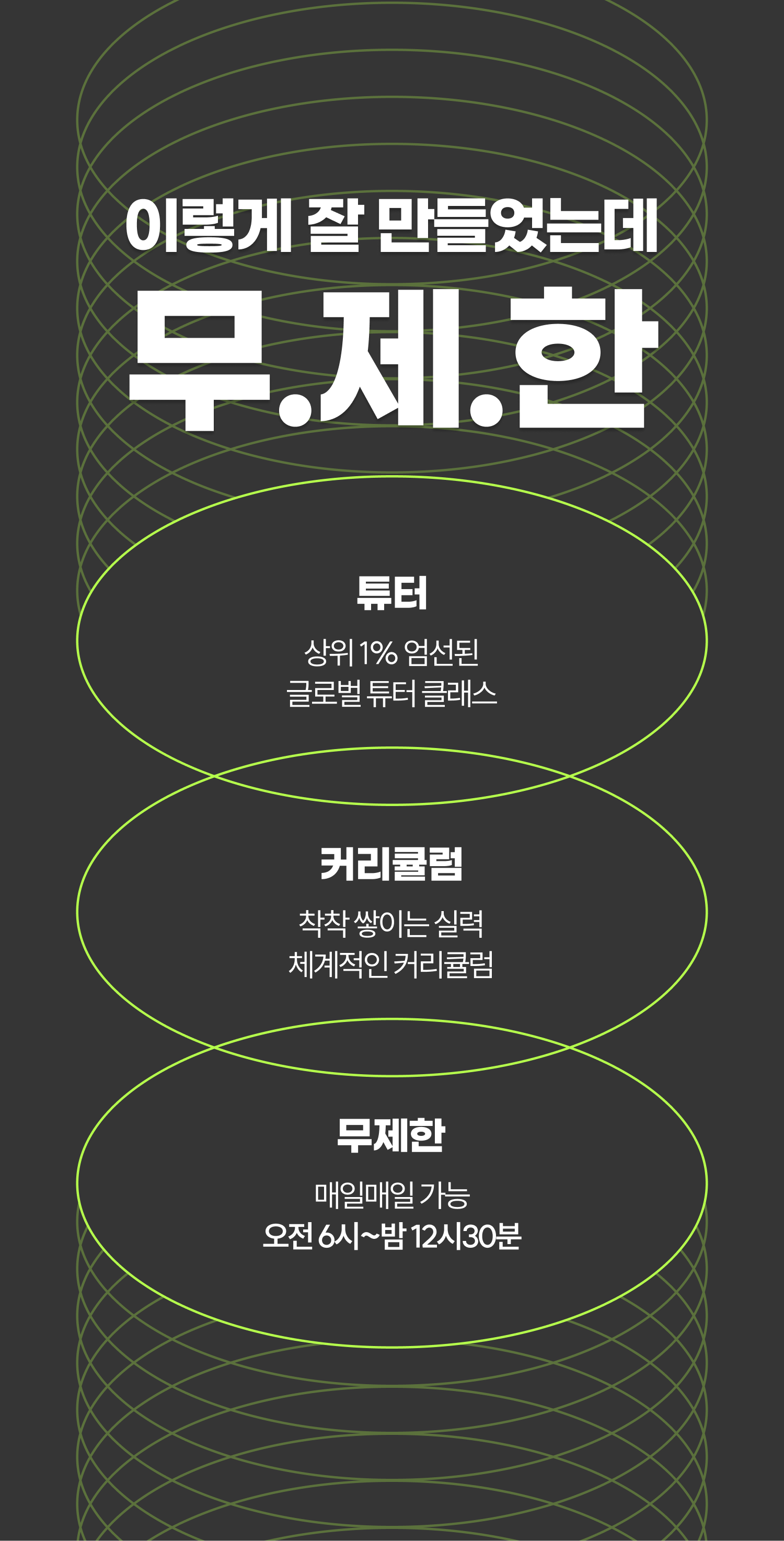 이렇게 잘 만들었는데

무.제.한

튜터

상위 1% 엄선된
글로벌 튜터 클래스

커리큘럼

착착 쌓이는 실력
체계적인 커리큘럼

무제한

매일매일 가능
오전 6시~밤 12시30분