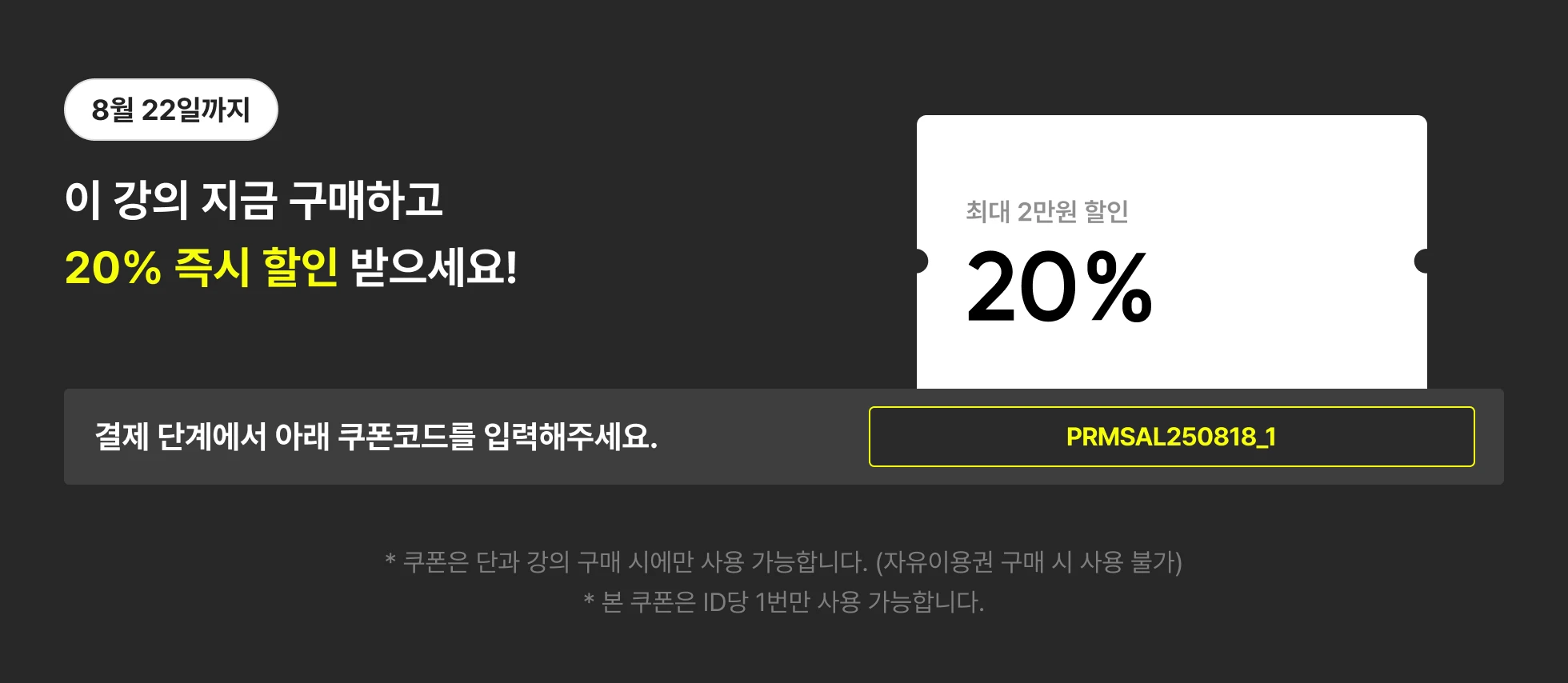 8월 22일까지

이 강의 지금 구매하고
20% 즉시 할인 받으세요!

최대 2만원 할인
20%

결제 단계에서 아래 쿠폰코드를 입력해주세요.

PRMSAL250818_1

* 쿠폰은 단과 강의 구매 시에만 사용 가능합니다. (자유이용권 구매 시 사용 불가)
* 본 쿠폰은 ID당 1번만 사용 가능합니다.