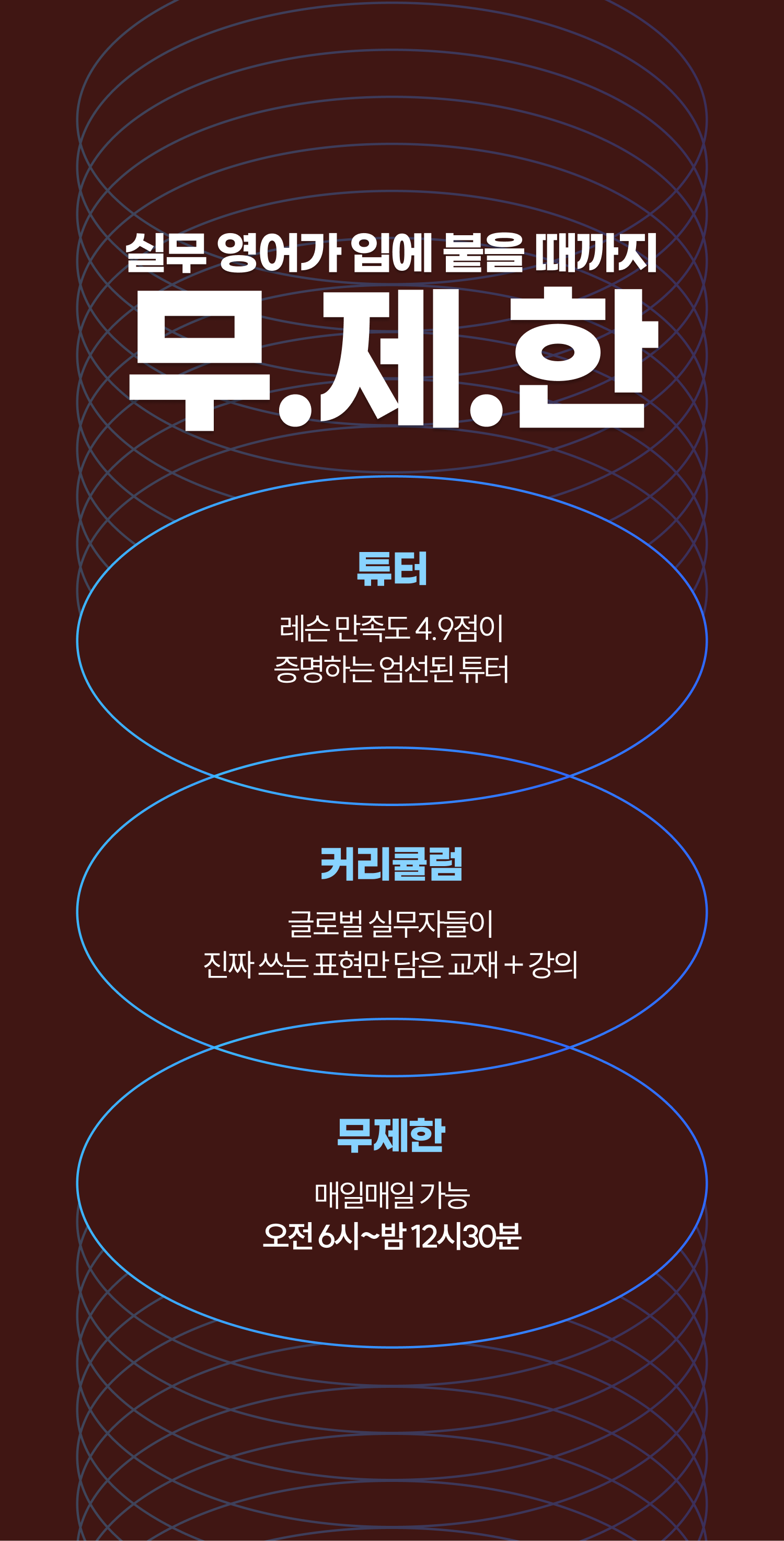 실무 영어가 입에 붙을 때까지

무.제.한

튜터

레슨 만족도 4.9점이
증명하는 엄선된 튜터

커리큘럼

글로벌 실무자들이
진짜 쓰는 표현만 담은 교재 + 강의

무제한

매일매일 가능
오전 6시~밤 12시30분