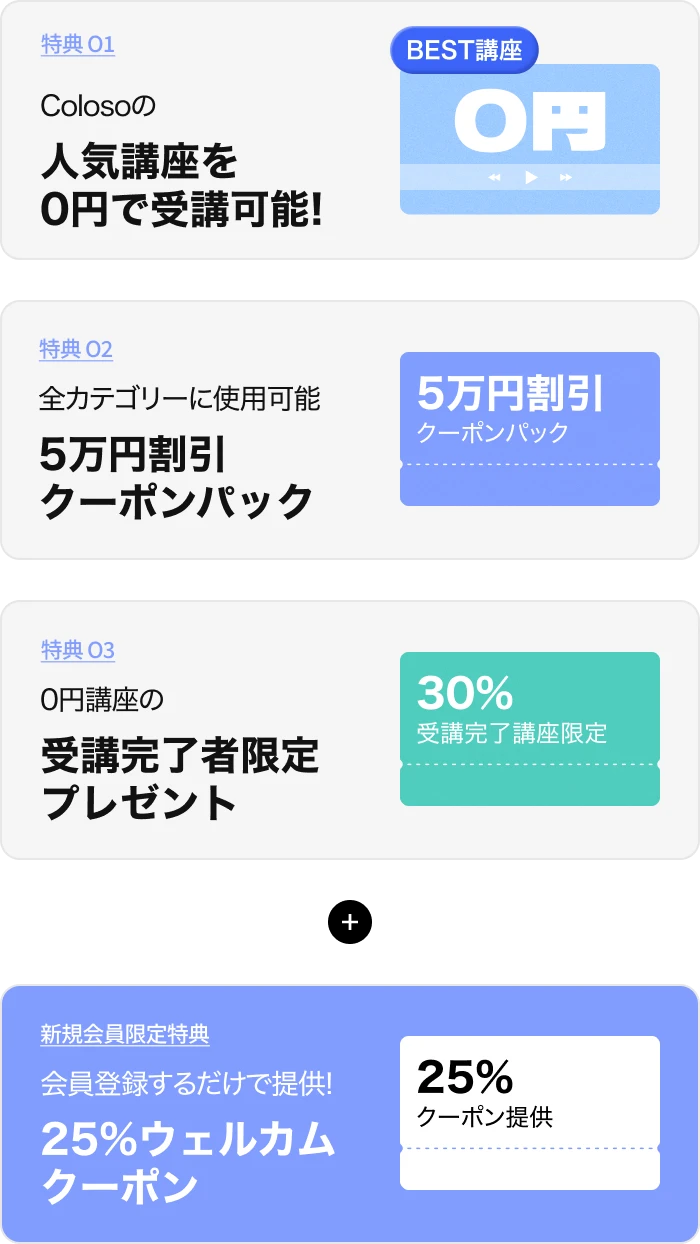 特典 01

Colosoの

人気講座を
0円で受講可能!

BEST講座

0円

特典 02

全カテゴリーに使用可能

5万円割引
クーポンパック

5万円割引
クーポンパック

特典 03

0円講座の

受講完了者限定
プレゼント

30%
受講完了講座限定

+

新規会員限定特典

会員登録するだけで提供!

25%ウェルカム
クーポン

25%
クーポン提供