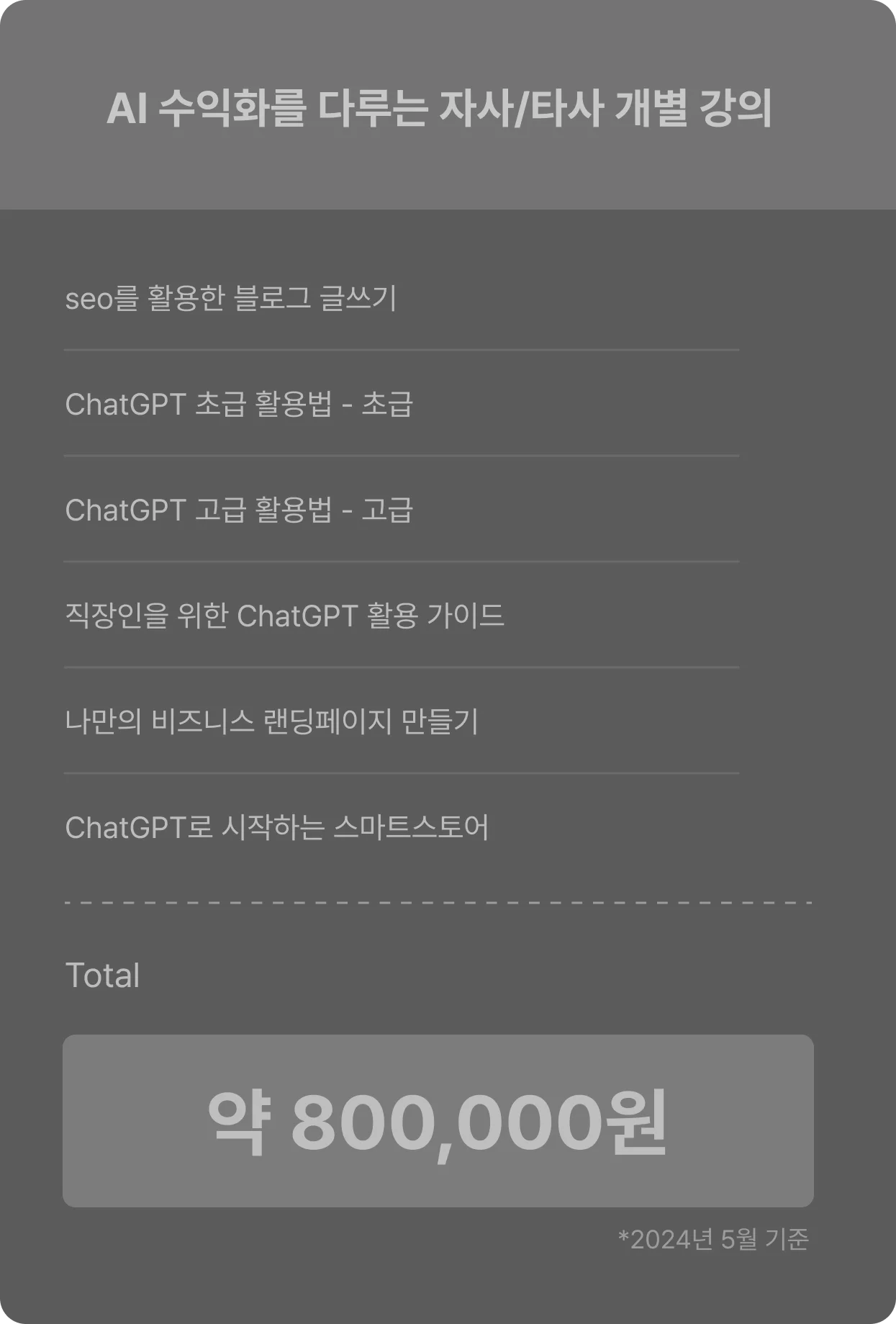 AI 수익화를 다루는 자사/타사 개별 강의

seo를 활용한 블로그 글쓰기

ChatGPT 초급 활용법 - 초급

ChatGPT 고급 활용법 - 고급

직장인을 위한 ChatGPT 활용 가이드

나만의 비즈니스 랜딩페이지 만들기

ChatGPT로 시작하는 스마트스토어

Total

약 800,000원

*2024년 5월 기준