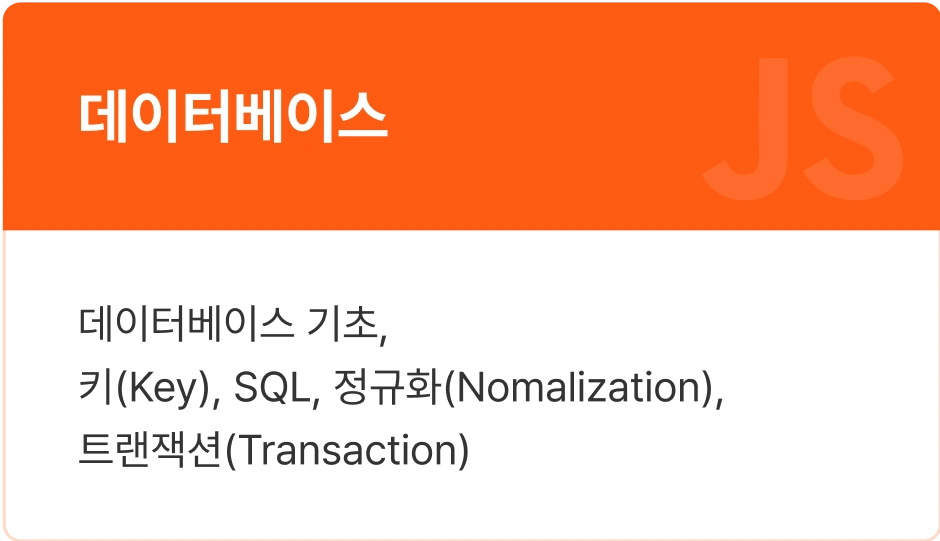 데이터베이스

JS

데이터베이스 기초,
키(Key), SQL, 정규화(Nomalization),
트랜잭션(Transaction)