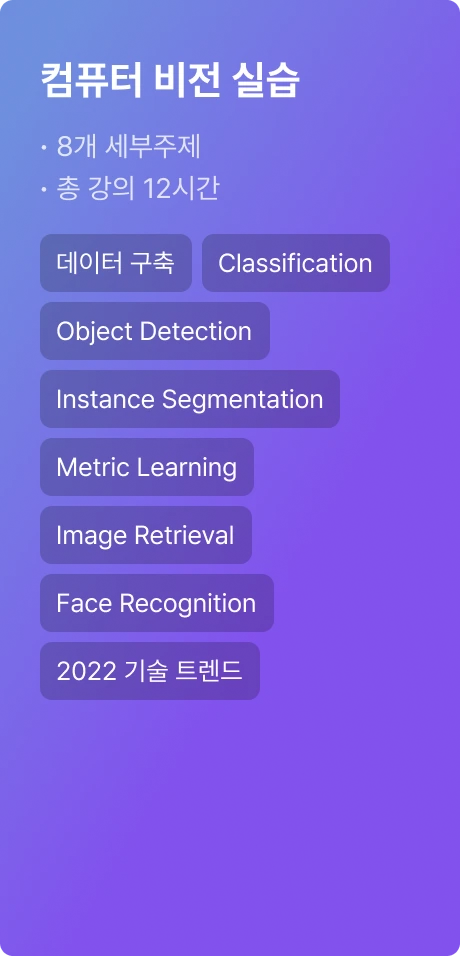 컴퓨터 비전 실습

· 8개 세부주제
· 총 강의 12시간

데이터 구축
Classification
Object Detection
Instance Segmentation
Metric Learning
Image Retrieval
Face Recognition
2022 기술 트렌드