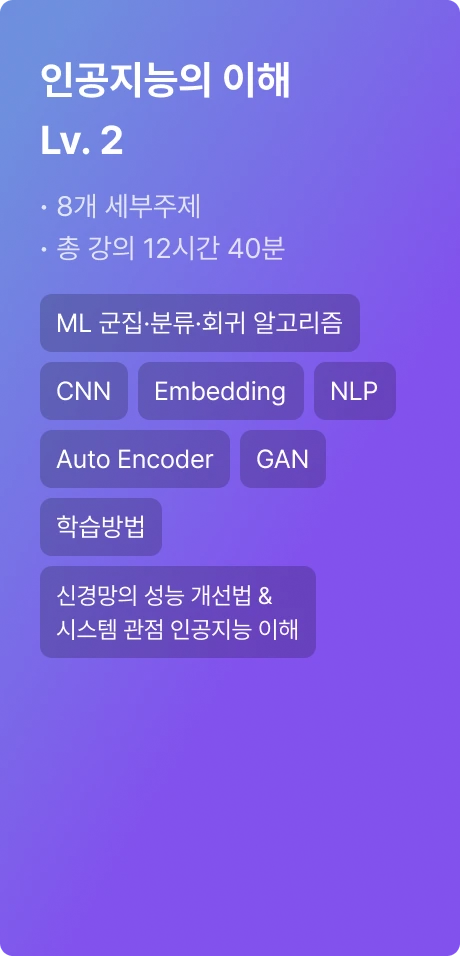 인공지능의 이해
Lv. 2

· 8개 세부주제
· 총 강의 12시간 40분

ML 군집·분류·회귀 알고리즘

CNN

Embedding

NLP

Auto Encoder

GAN

학습방법

신경망의 성능 개선법 & 시스템 관점 인공지능 이해