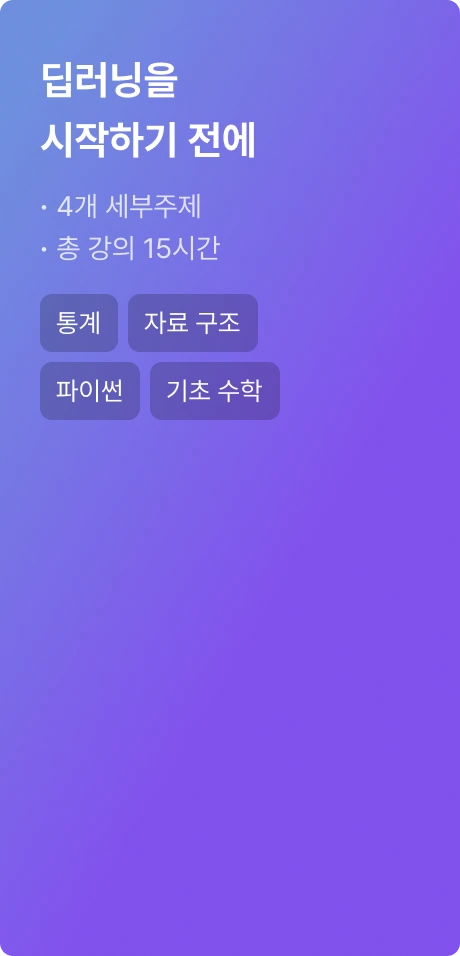 딥러닝을
시작하기 전에

· 4개 세부주제
· 총 강의 15시간

통계
자료 구조
파이썬
기초 수학